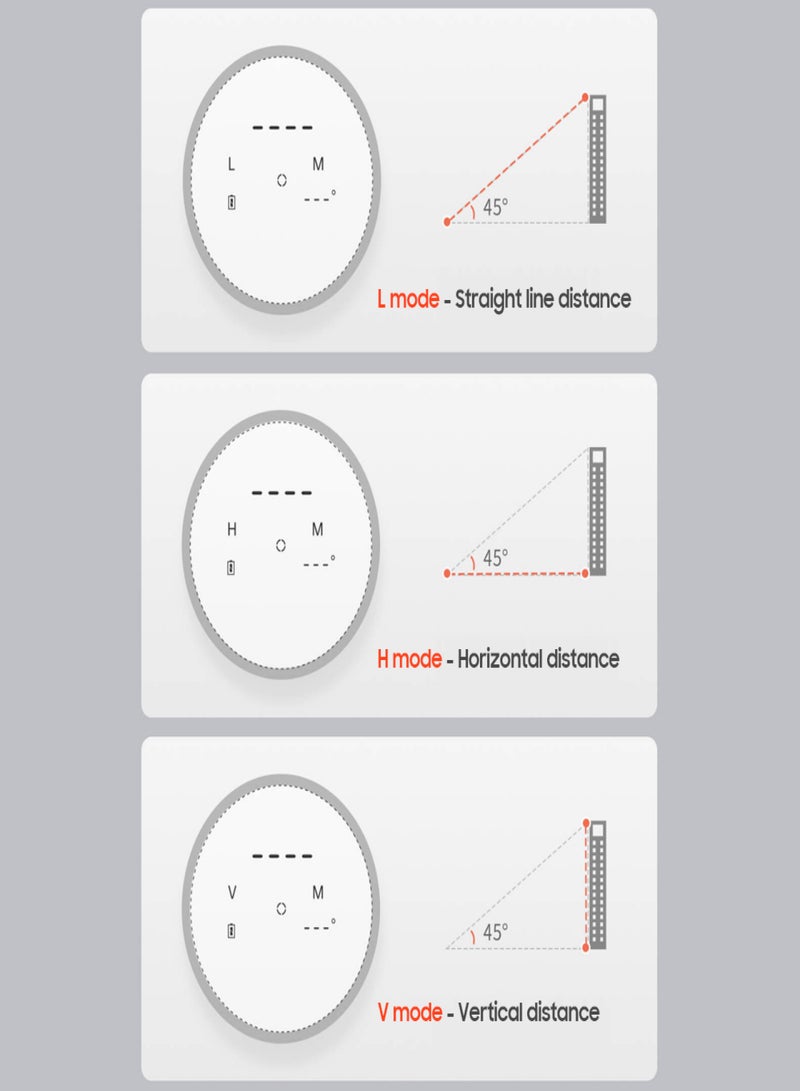 ----
L M
---°

45°

L mode - Straight line distance

----
H M
---°

45°

H mode - Horizontal distance

----
V M
---°

45°

V mode - Vertical distance